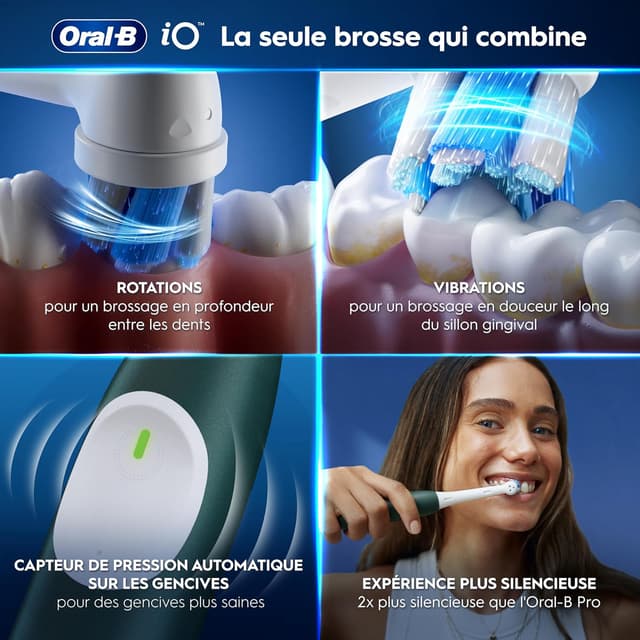 Oral-B iO™ La seule brosse qui combine

ROTATIONS
pour un brossage en profondeur entre les dents

VIBRATIONS
pour un brossage en douceur le long du sillon gingival

CAPTEUR DE PRESSION AUTOMATIQUE SUR LES GENCIVES
pour des gencives plus saines

EXPÉRIENCE PLUS SILENCIEUSE
2x plus silencieuse que l'Oral-B Pro