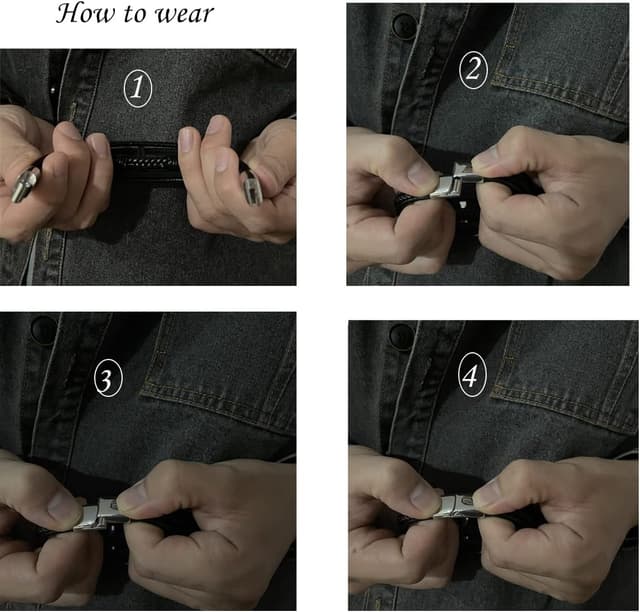 How to wear

1

2

3

4