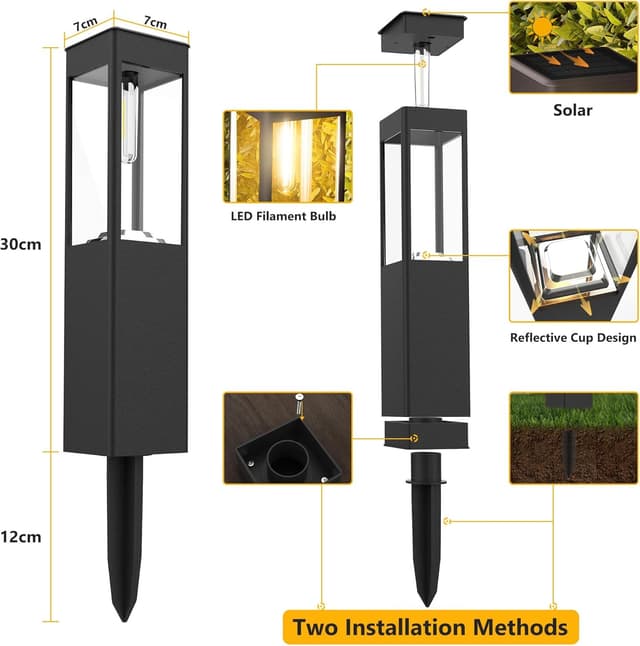 7cm
7cm
30cm
12cm
LED Filament Bulb
Solar
Reflective Cup Design
Two Installation Methods