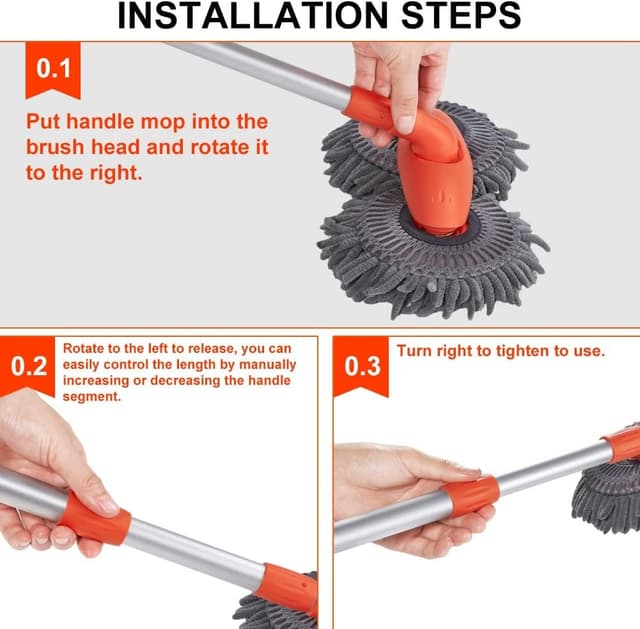 INSTALLATION STEPS

0.1

Put handle mop into the brush head and rotate it to the right.

0.2

Rotate to the left to release, you can easily control the length by manually increasing or decreasing the handle segment.

0.3

Turn right to tighten to use.