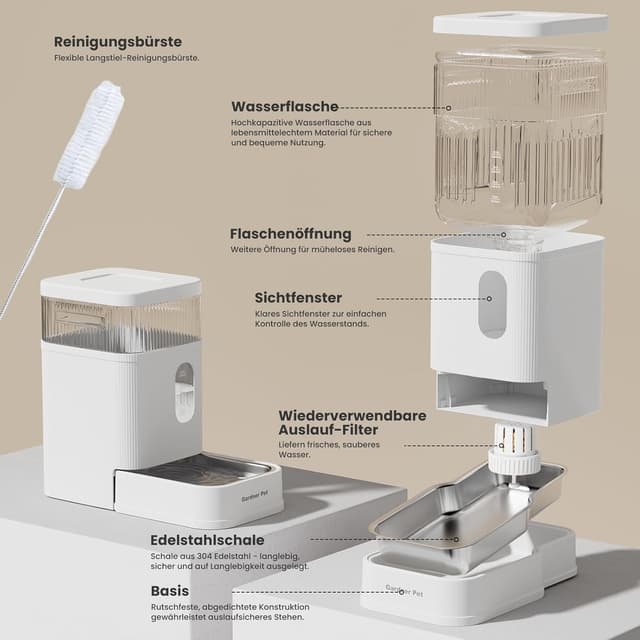 Reinigungsbürste
Flexible Langstiel-Reinigungsbürste.

Wasserflasche
Hochkapazitive Wasserflasche aus lebensmittelechtem Material für sichere und bequeme Nutzung.

Flaschenöffnung
Weitere Öffnung für müheloses Reinigen.

Sichtfenster
Klares Sichtfenster zur einfachen Kontrolle des Wasserstands.

Wiederverwendbare Auslauf-Filter
Liefern frisches, sauberes Wasser.

Gardner Pet

Edelstahlschale
Schale aus 304 Edelstahl - langlebig, sicher und auf Langlebigkeit ausgelegt.

Basis
Rutschfeste, abgedichtete Konstruktion gewährleistet auslaufsicheres Stehen.

Gardner Pet