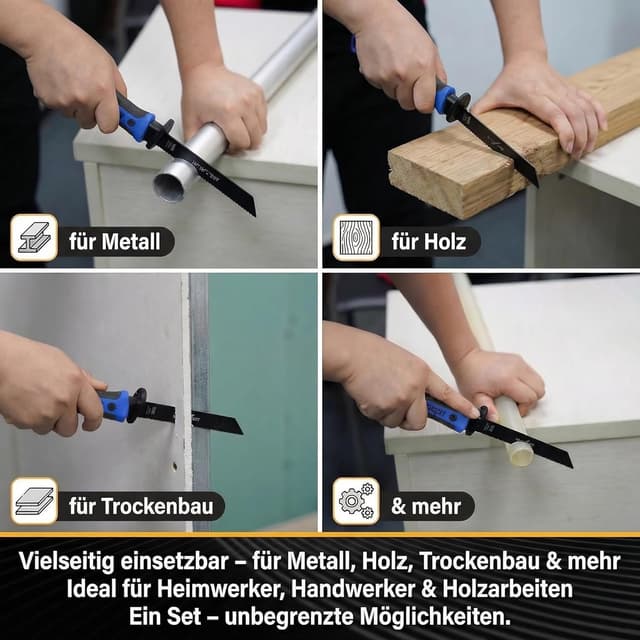 für Metall

für Holz

für Trockenbau

& mehr

Vielseitig einsetzbar – für Metall, Holz, Trockenbau & mehr
Ideal für Heimwerker, Handwerker & Holzarbeiten
Ein Set – unbegrenzte Möglichkeiten.