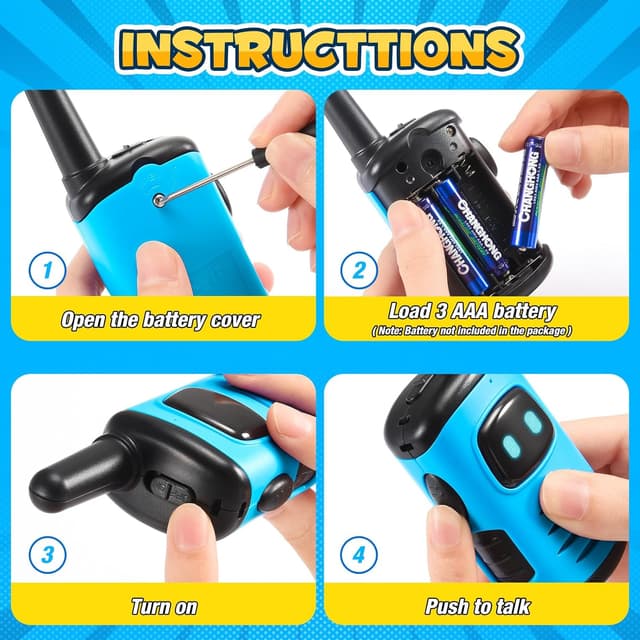 INSTRUCTTIONS

1

Open the battery cover

CHANGHONG

CHANGHONG

CHANGHONG

2

Load 3 AAA battery

( Note: Battery not included in the package )

3

Turn on

4

Push to talk