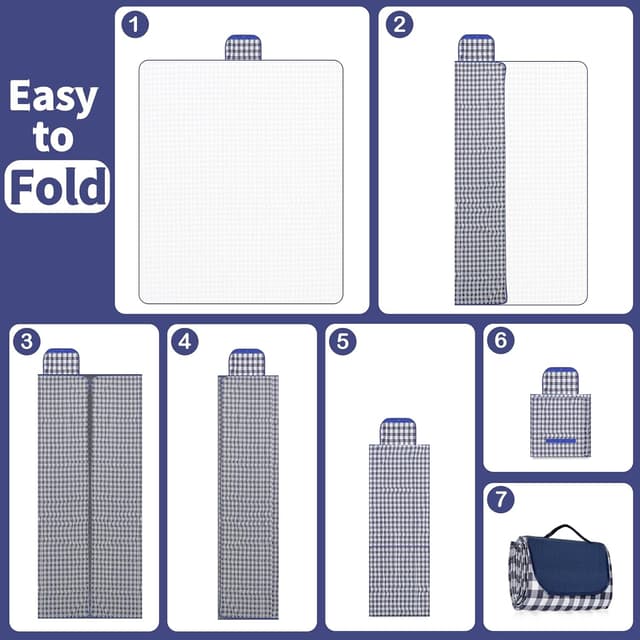 Easy to Fold

1

2

3

4

5

6

7