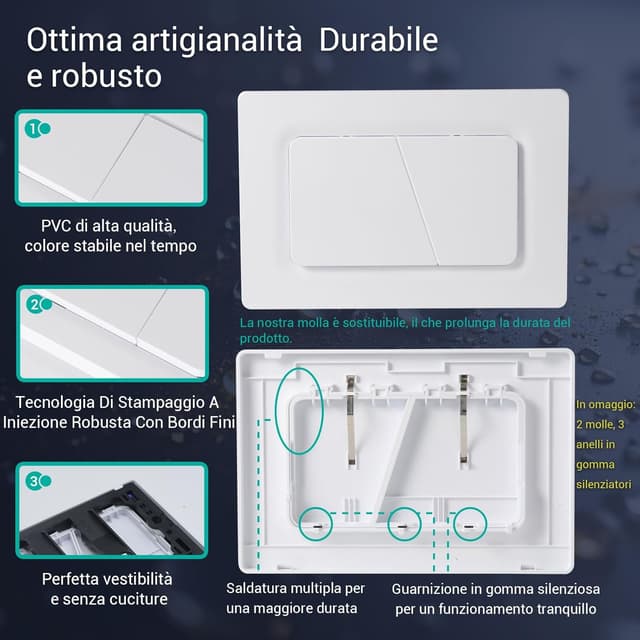 Ottima artigianalità Durabile e robusto

1

PVC di alta qualità, colore stabile nel tempo

2

Tecnologia Di Stampaggio A Iniezione Robusta Con Bordi Fini

3

Perfetta vestibilità e senza cuciture

La nostra molla è sostituibile, il che prolunga la durata del prodotto.

In omaggio: 2 molle, 3 anelli in gomma silenziatori

Saldatura multipla per una maggiore durata

Guarnizione in gomma silenziosa per un funzionamento tranquillo