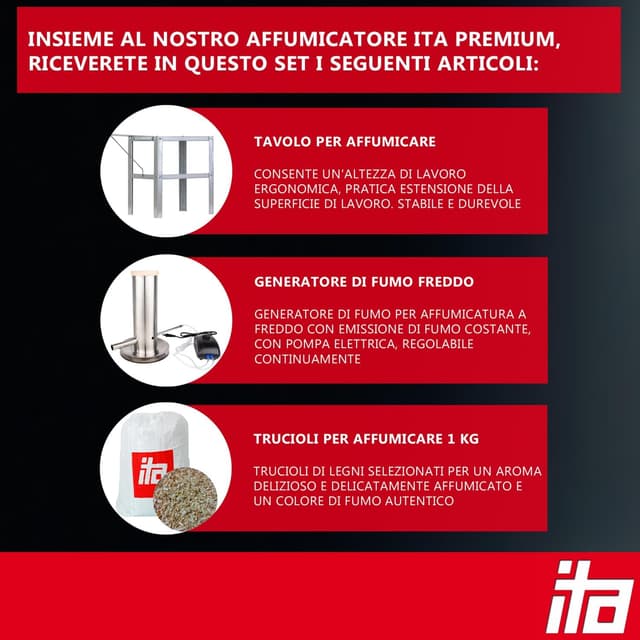 INSIEME AL NOSTRO AFFUMICATORE ITA PREMIUM, RICEVERETE IN QUESTO SET I SEGUENTI ARTICOLI:

TAVOLO PER AFFUMICARE

CONSENTE UN'ALTEZZA DI LAVORO ERGONOMICA, PRATICA ESTENSIONE DELLA SUPERFICIE DI LAVORO. STABILE E DUREVOLE

GENERATORE DI FUMO FREDDO

GENERATORE DI FUMO PER AFFUMICATURA A FREDDO CON EMISSIONE DI FUMO COSTANTE, CON POMPA ELETTRICA, REGOLABILE CONTINUAMENTE

ita

TRUCIOLI PER AFFUMICARE 1 KG

TRUCIOLI DI LEGNI SELEZIONATI PER UN AROMA DELIZIOSO E DELICATAMENTE AFFUMICATO E UN COLORE DI FUMO AUTENTICO

ita