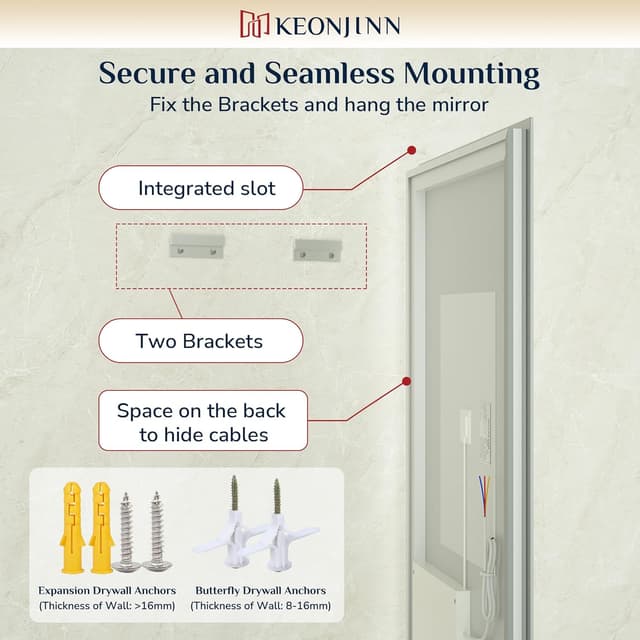 KEONJINN

Secure and Seamless Mounting

Fix the Brackets and hang the mirror

Integrated slot

Two Brackets

Space on the back to hide cables

Expansion Drywall Anchors
(Thickness of Wall: >16mm)

Butterfly Drywall Anchors
(Thickness of Wall: 8-16mm)