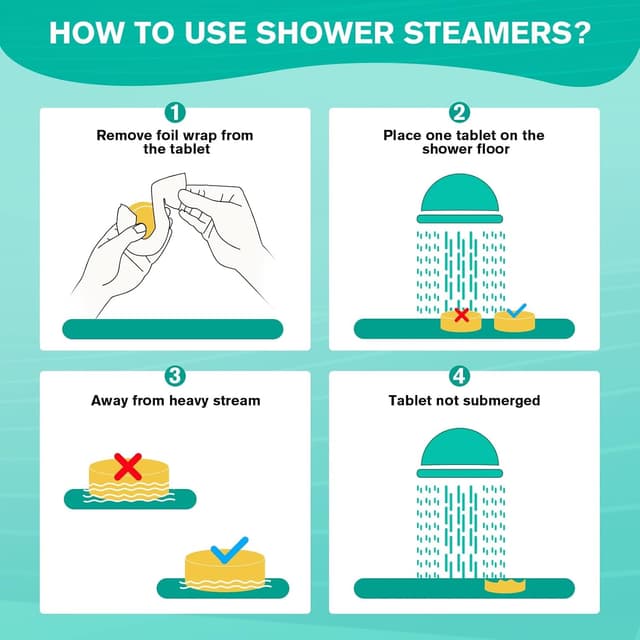 HOW TO USE SHOWER STEAMERS?

1
Remove foil wrap from the tablet

2
Place one tablet on the shower floor

3
Away from heavy stream

4
Tablet not submerged