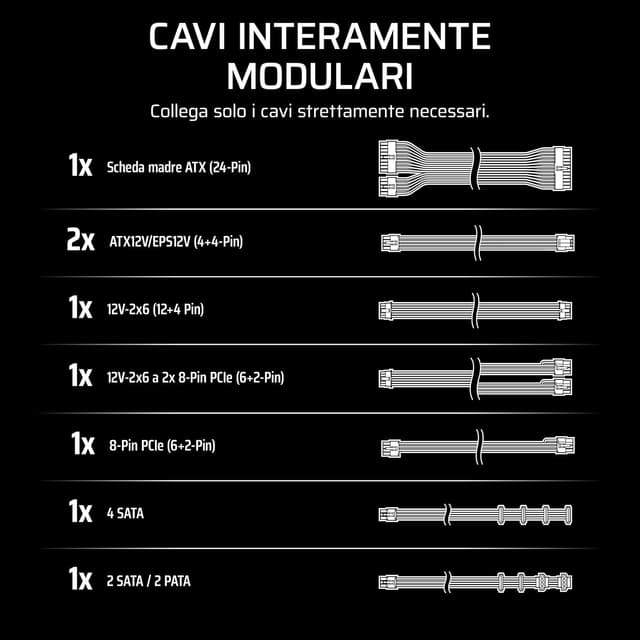 CAVI INTERAMENTE MODULARI

Collega solo i cavi strettamente necessari.

1x Scheda madre ATX (24-Pin)

2x ATX12V/EPS12V (4+4-Pin)

1x 12V-2x6 (12+4 Pin)

1x 12V-2x6 a 2x 8-Pin PCIe (6+2-Pin)

1x 8-Pin PCIe (6+2-Pin)

1x 4 SATA

1x 2 SATA / 2 PATA