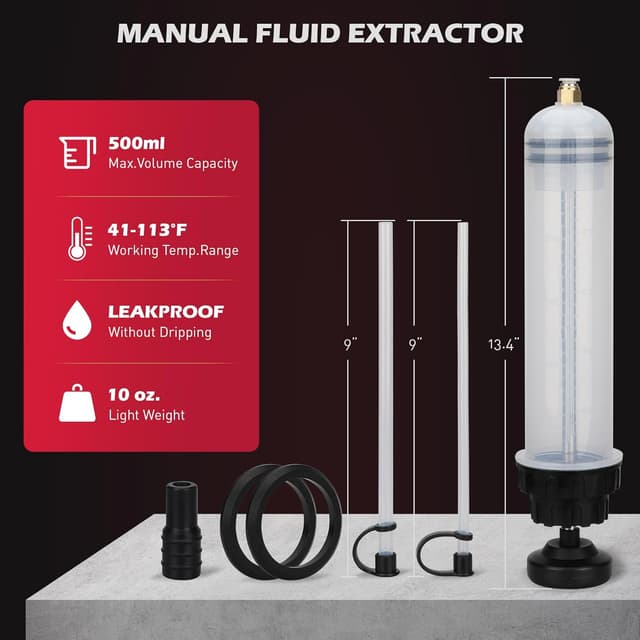 MANUAL FLUID EXTRACTOR

500ml
Max.Volume Capacity

41-113°F
Working Temp.Range

LEAKPROOF
Without Dripping

10 oz.
Light Weight

9"

9"

13.4"