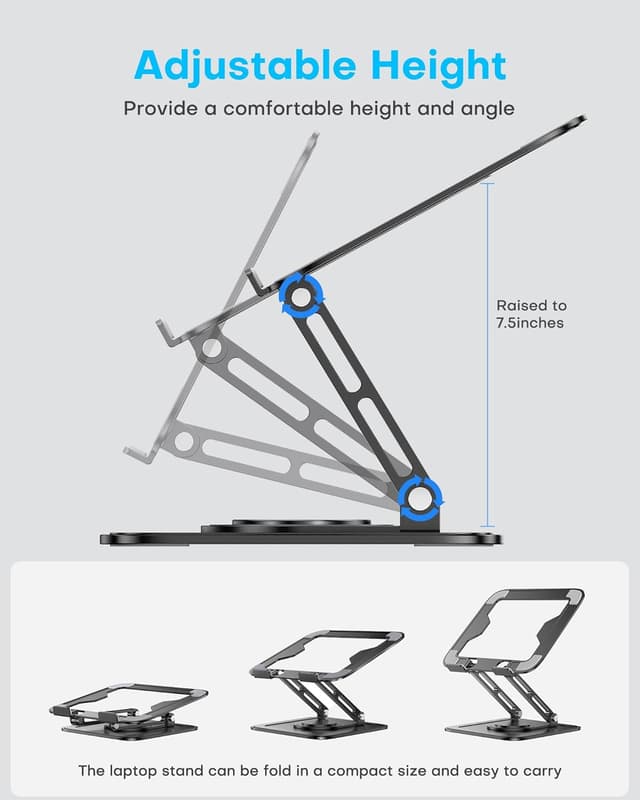 Adjustable Height

Provide a comfortable height and angle

Raised to 7.5inches

The laptop stand can be fold in a compact size and easy to carry