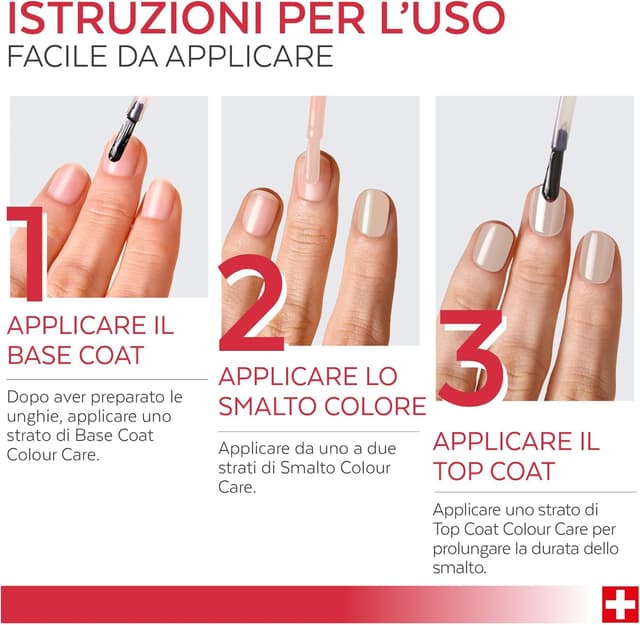 ISTRUZIONI PER L'USO
FACILE DA APPLICARE

1

APPLICARE IL BASE COAT

Dopo aver preparato le unghie, applicare uno strato di Base Coat Colour Care.

2

APPLICARE LO SMALTO COLORE

Applicare da uno a due strati di Smalto Colour Care.

3

APPLICARE IL TOP COAT

Applicare uno strato di Top Coat Colour Care per prolungare la durata dello smalto.