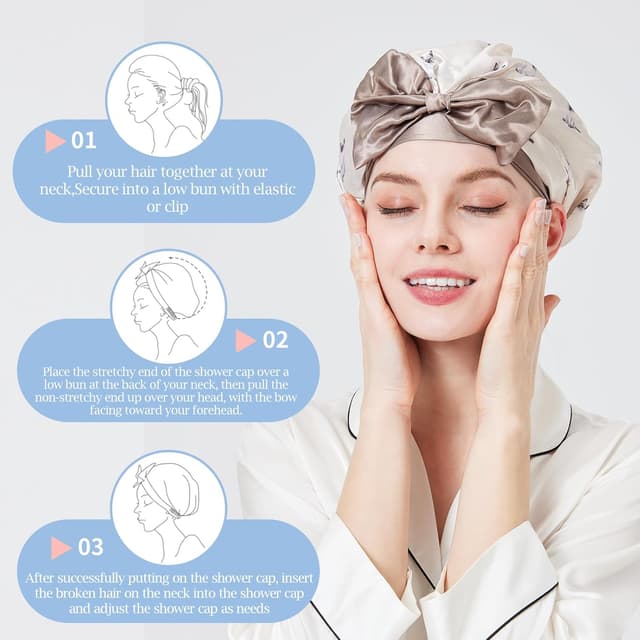 01

Pull your hair together at your neck,Secure into a low bun with elastic or clip

02

Place the stretchy end of the shower cap over a low bun at the back of your neck, then pull the non-stretchy end up over your head, with the bow facing toward your forehead.

03

After successfully putting on the shower cap, insert the broken hair on the neck into the shower cap and adjust the shower cap as needs