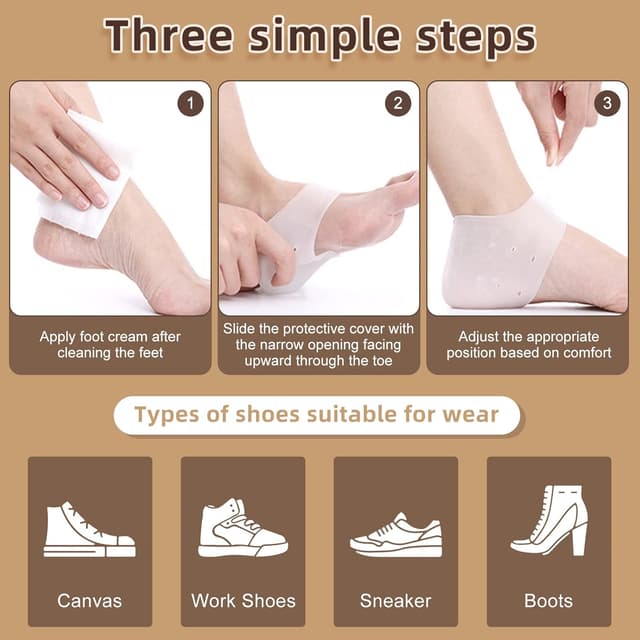 Three simple steps

1

Apply foot cream after cleaning the feet

2

Slide the protective cover with the narrow opening facing upward through the toe

3

Adjust the appropriate position based on comfort

Types of shoes suitable for wear

Canvas

Work Shoes

Sneaker

Boots