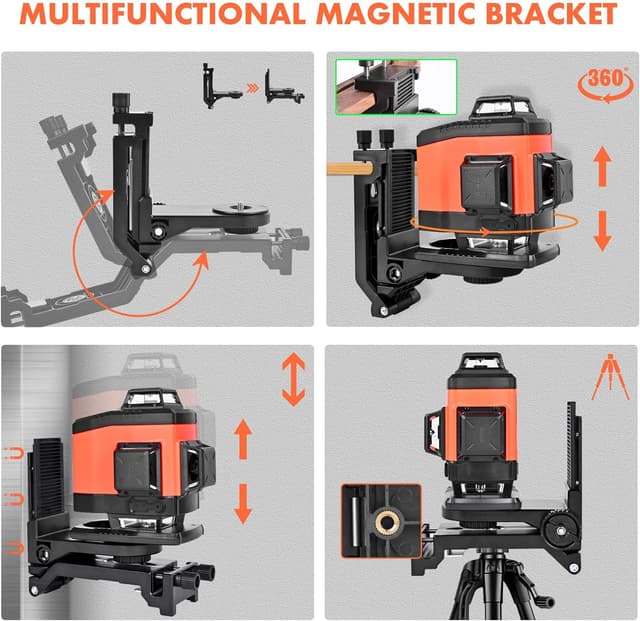 MULTIFUNCTIONAL MAGNETIC BRACKET

360°