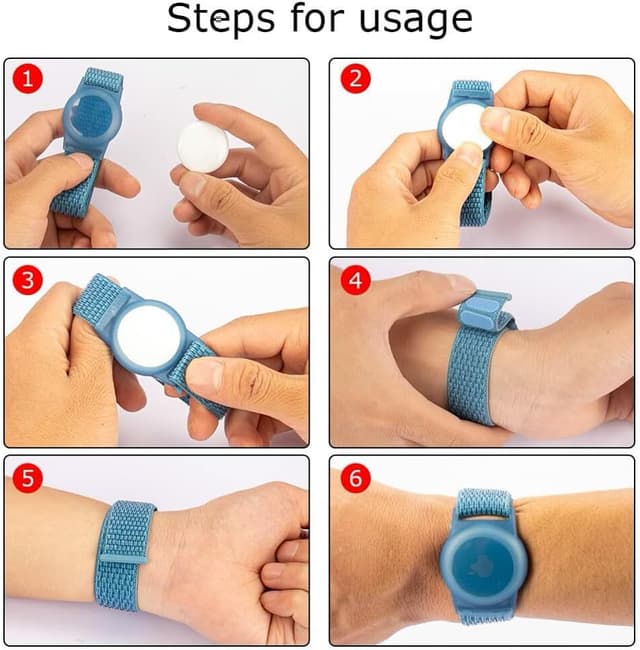 Steps for usage

1

2

3

4

5

6