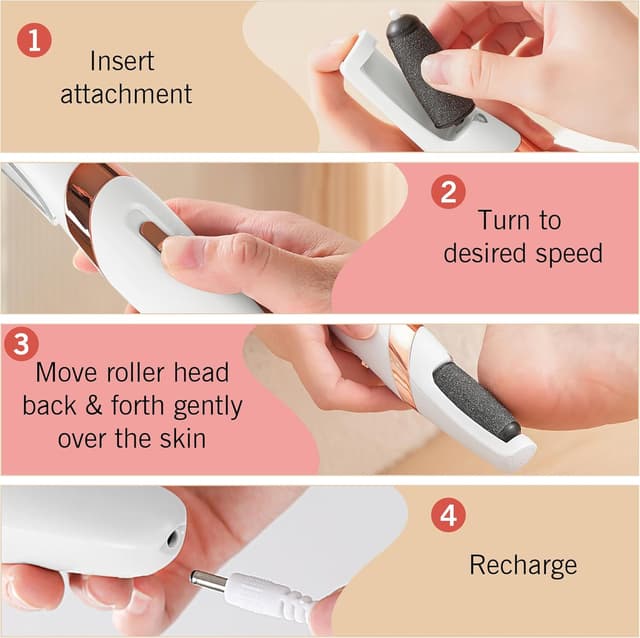 1
Insert attachment

2
Turn to desired speed

3
Move roller head back & forth gently over the skin

4
Recharge