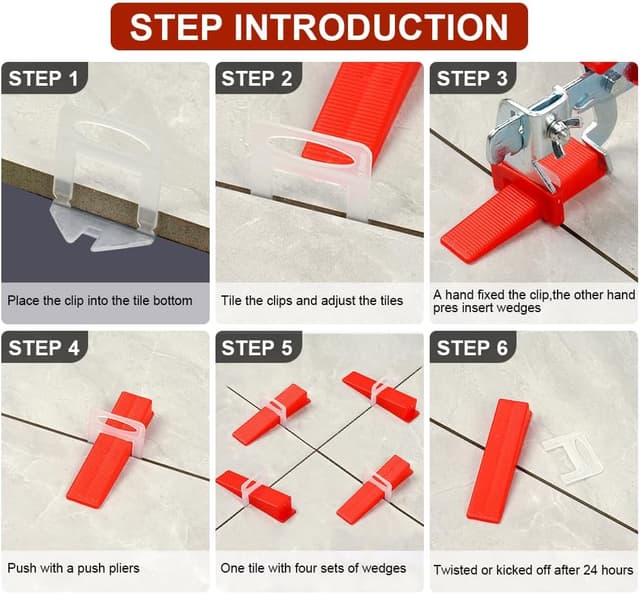 STEP INTRODUCTION

STEP 1

Place the clip into the tile bottom

STEP 2

Tile the clips and adjust the tiles

STEP 3

A hand fixed the clip,the other hand pres insert wedges

STEP 4

Push with a push pliers

STEP 5

One tile with four sets of wedges

STEP 6

Twisted or kicked off after 24 hours