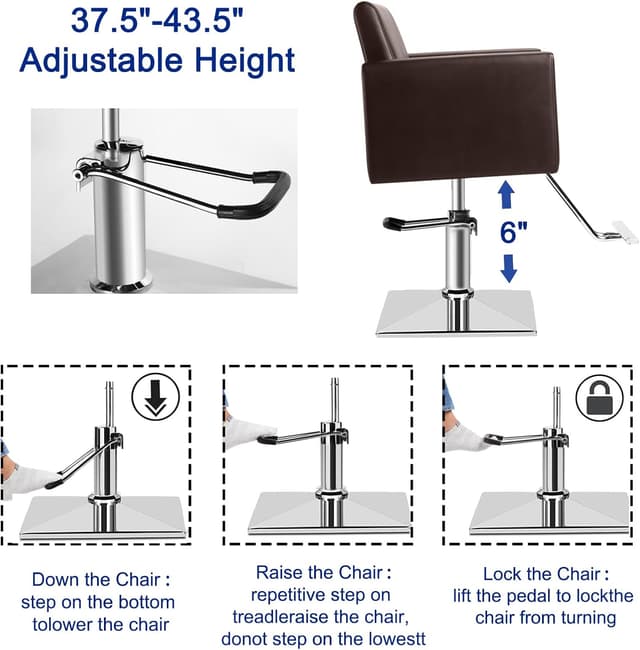 37.5"-43.5"
Adjustable Height

6"

Down the Chair :
step on the bottom
tolower the chair

Raise the Chair :
repetitive step on
treadleraise the chair,
donot step on the lowestt

Lock the Chair :
lift the pedal to lockthe
chair from turning