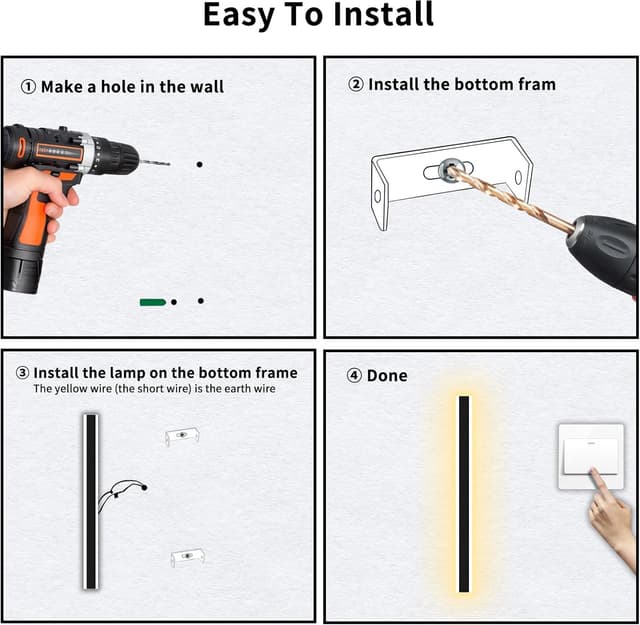 Easy To Install

① Make a hole in the wall

② Install the bottom fram

③ Install the lamp on the bottom frame
The yellow wire (the short wire) is the earth wire

④ Done