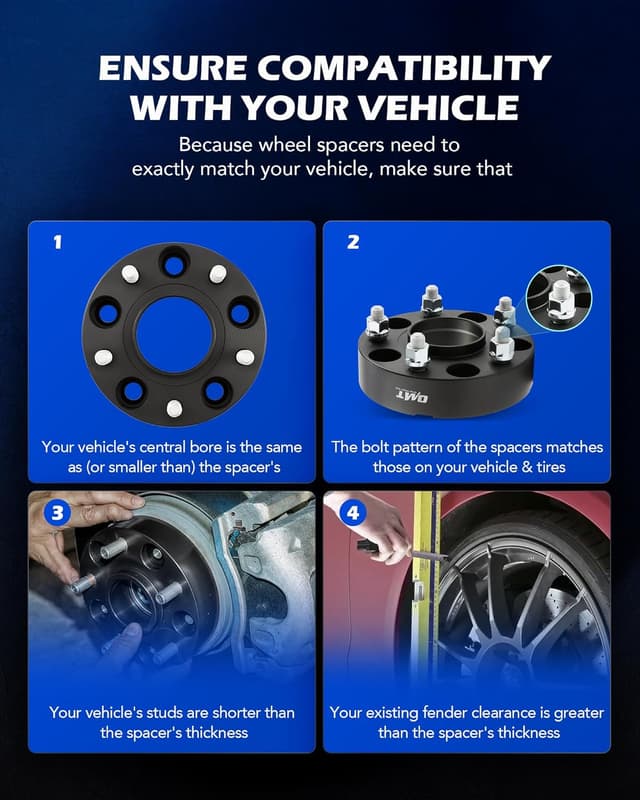 ENSURE COMPATIBILITY WITH YOUR VEHICLE

Because wheel spacers need to exactly match your vehicle, make sure that

1

Your vehicle's central bore is the same as (or smaller than) the spacer's

2

OMT

The bolt pattern of the spacers matches those on your vehicle & tires

3

Your vehicle's studs are shorter than the spacer's thickness

4

Your existing fender clearance is greater than the spacer's thickness