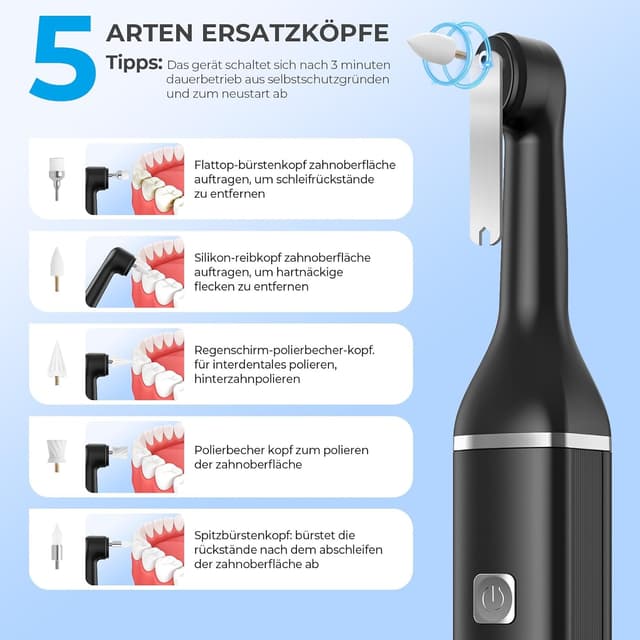 5 ARTEN ERSATZKÖPFE

Tipps: Das gerät schaltet sich nach 3 minuten dauerbetrieb aus selbstschutzgründen und zum neustart ab

Flattop-bürstenkopf zahnoberfläche auftragen, um schleifrückstände zu entfernen

Silikon-reibkopf zahnoberfläche auftragen, um hartnäckige flecken zu entfernen

Regenschirm-polierbecher-kopf. für interdentales polieren, hinterzahnpolieren

Polierbecher kopf zum polieren der zahnoberfläche

Spitzbürstenkopf: bürstet die rückstände nach dem abschleifen der zahnoberfläche ab