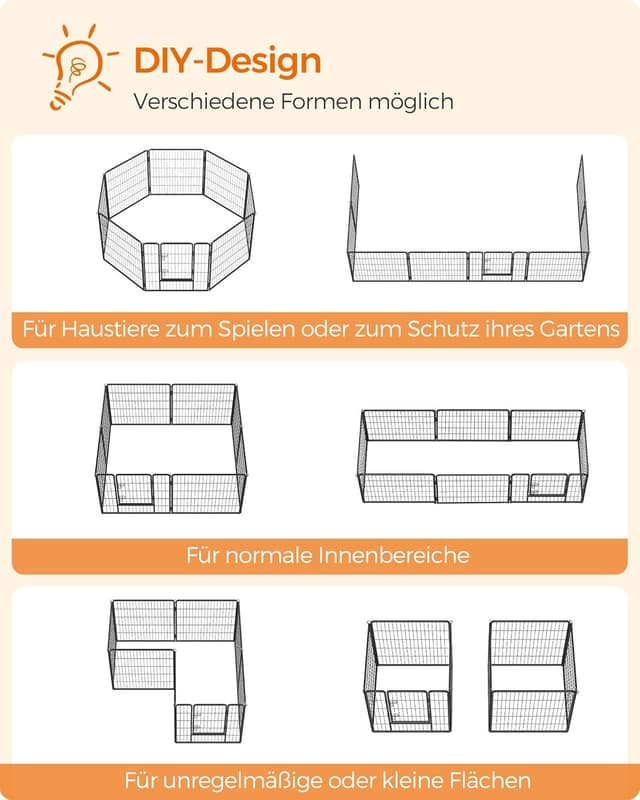 DIY-Design
Verschiedene Formen möglich

Für Haustiere zum Spielen oder zum Schutz ihres Gartens

Für normale Innenbereiche

Für unregelmäßige oder kleine Flächen