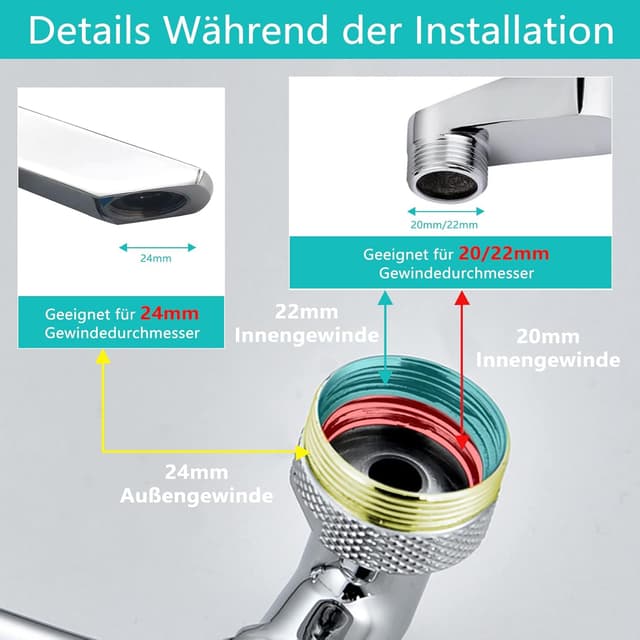 Details Während der Installation

24mm

Geeignet für 24mm Gewindedurchmesser

20mm/22mm

Geeignet für 20/22mm Gewindedurchmesser

22mm Innengewinde

20mm Innengewinde

24mm Außengewinde