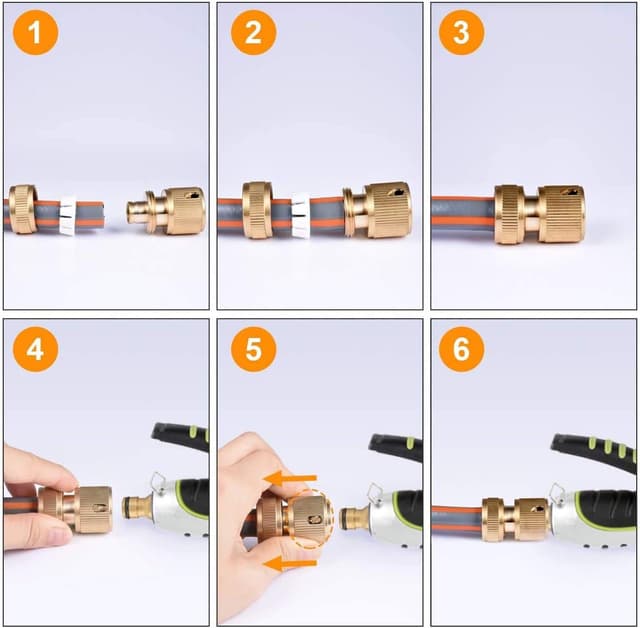 1

2

3

4

5

6