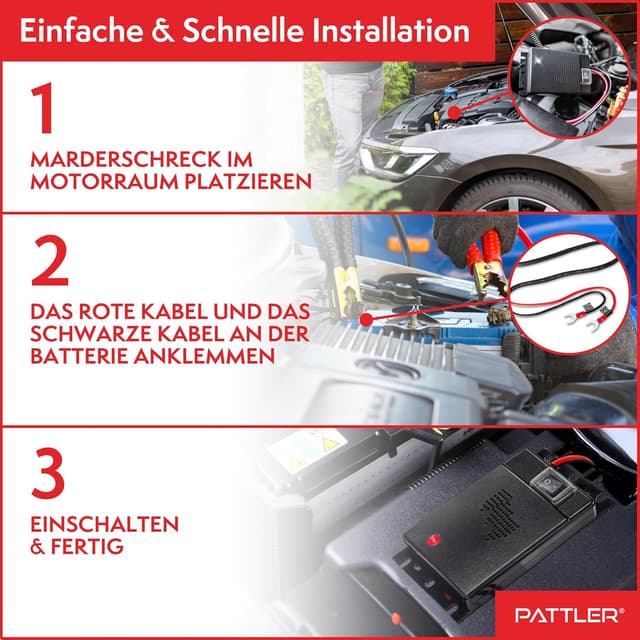 Einfache & Schnelle Installation

1

MARDERSCHRECK IM MOTORRAUM PLATZIEREN

2

DAS ROTE KABEL UND DAS SCHWARZE KABEL AN DER BATTERIE ANKLEMMEN

3

EINSCHALTEN & FERTIG

PATTLER®