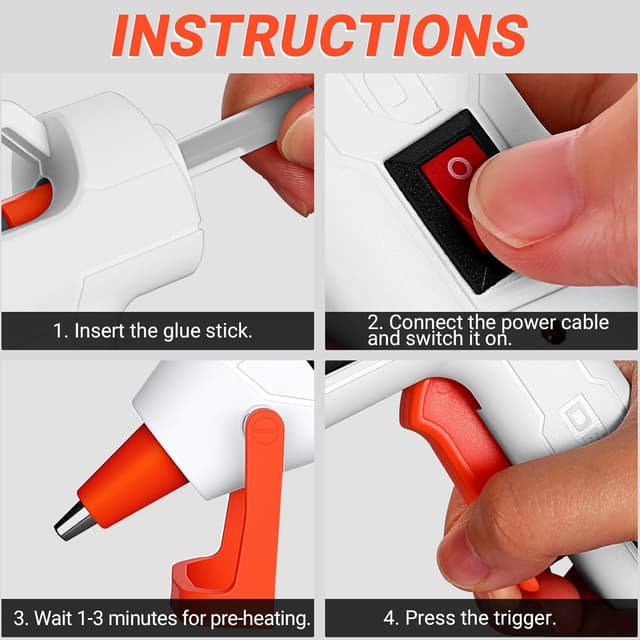 INSTRUCTIONS

1. Insert the glue stick.

2. Connect the power cable and switch it on.

3. Wait 1-3 minutes for pre-heating.

4. Press the trigger.