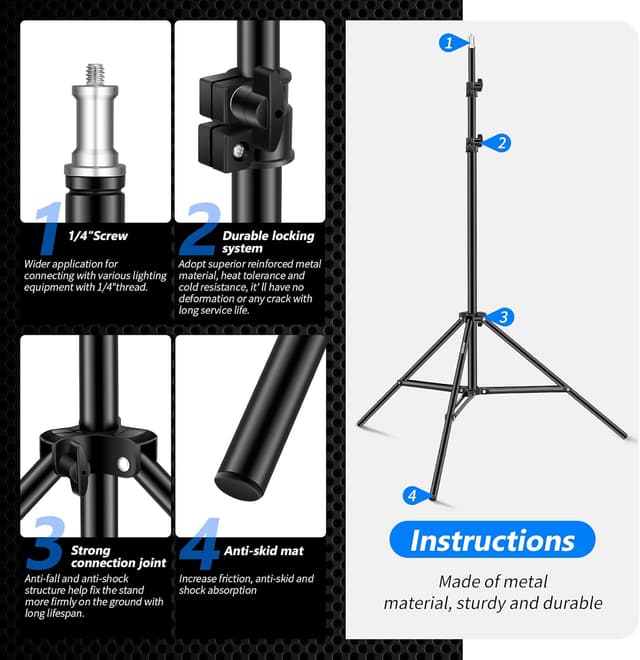 1 1/4"Screw
Wider application for connecting with various lighting equipment with 1/4"thread.

2 Durable locking system
Adopt superior reinforced metal material, heat tolerance and cold resistance, it' ll have no deformation or any crack with long service life.

3 Strong connection joint
Anti-fall and anti-shock structure help fix the stand more firmly on the ground with long lifespan.

4 Anti-skid mat
Increase friction, anti-skid and shock absorption

1
2
3
4

Instructions

Made of metal material, sturdy and durable