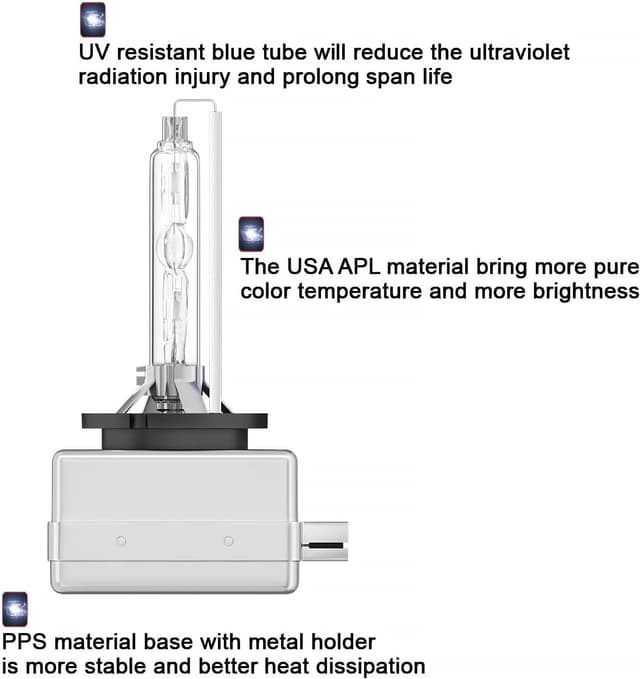 UV resistant blue tube will reduce the ultraviolet radiation injury and prolong span life

The USA APL material bring more pure color temperature and more brightness

PPS material base with metal holder is more stable and better heat dissipation