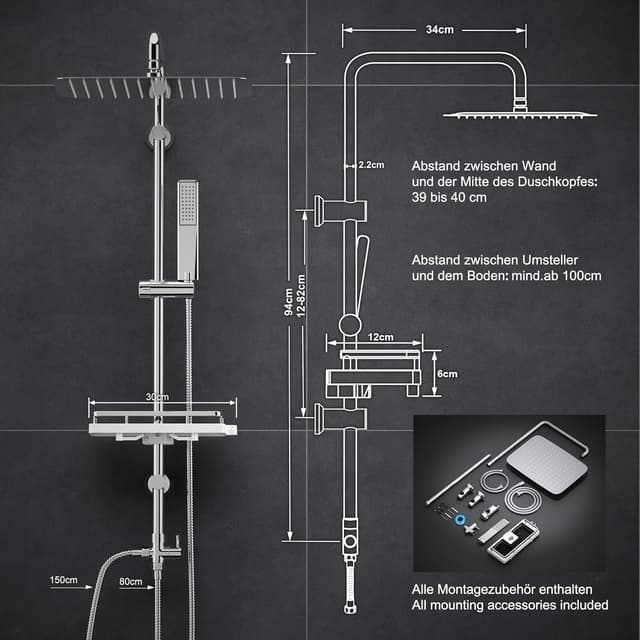 34cm

2.2cm

Abstand zwischen Wand und der Mitte des Duschkopfes: 39 bis 40 cm

Abstand zwischen Umsteller und dem Boden: mind.ab 100cm

94cm

12-82cm

12cm

6cm

30cm

150cm

80cm

Alle Montagezubehör enthalten
All mounting accessories included