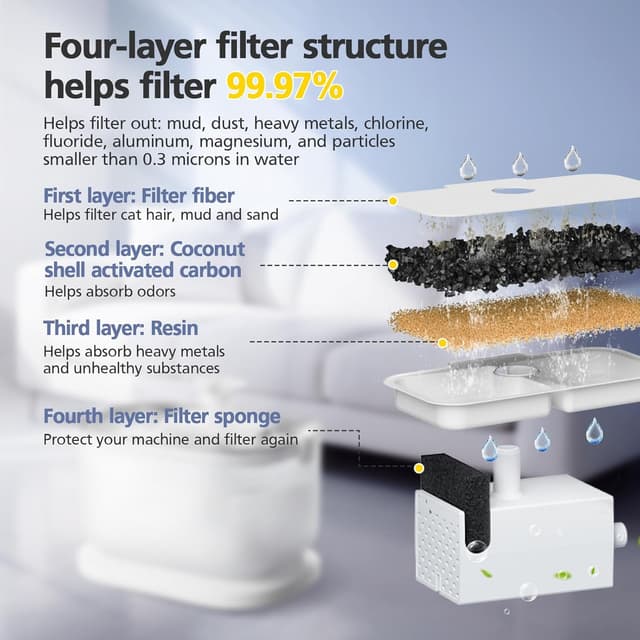 Four-layer filter structure helps filter 99.97%

Helps filter out: mud, dust, heavy metals, chlorine, fluoride, aluminum, magnesium, and particles smaller than 0.3 microns in water

First layer: Filter fiber
Helps filter cat hair, mud and sand

Second layer: Coconut shell activated carbon
Helps absorb odors

Third layer: Resin
Helps absorb heavy metals and unhealthy substances

Fourth layer: Filter sponge
Protect your machine and filter again