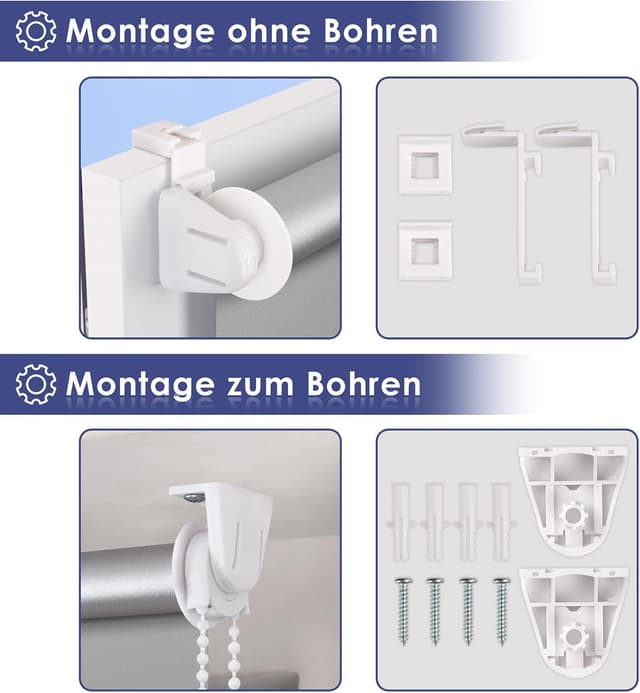 Montage ohne Bohren

Montage zum Bohren