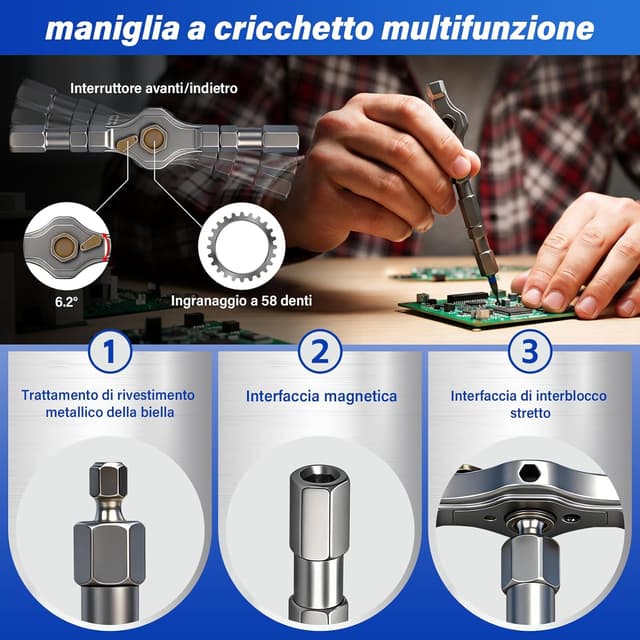 maniglia a cricchetto multifunzione

Interruttore avanti/indietro

6.2°

Ingranaggio a 58 denti

1

Trattamento di rivestimento metallico della biella

2

Interfaccia magnetica

3

Interfaccia di interblocco stretto