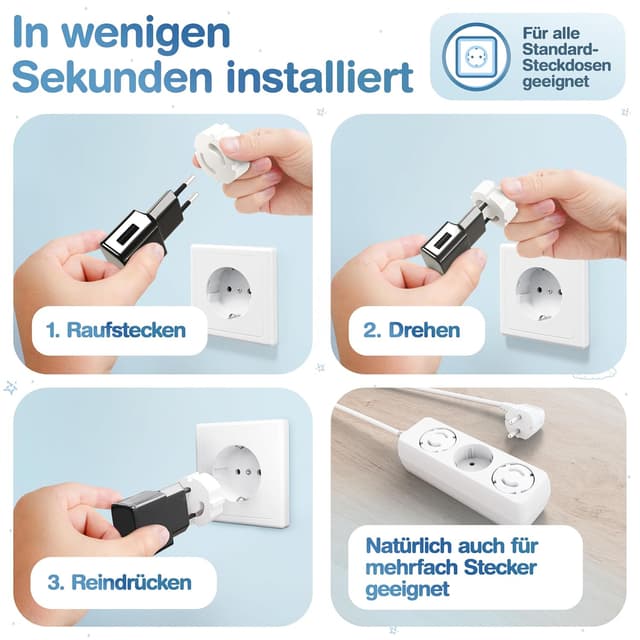 In wenigen Sekunden installiert

Für alle Standard-Steckdosen geeignet

1. Raufstecken

2. Drehen

3. Reindrücken

Natürlich auch für mehrfach Stecker geeignet