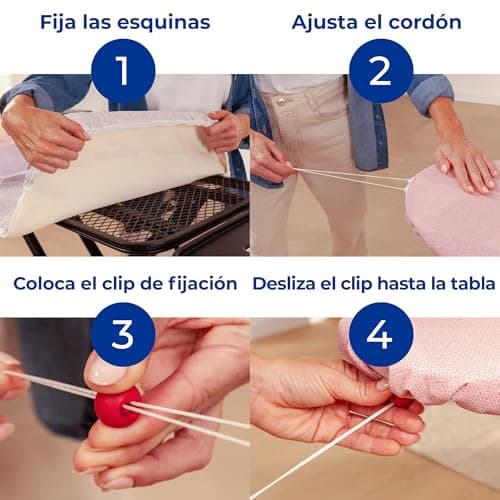 Fija las esquinas
1

Ajusta el cordón
2

Coloca el clip de fijación
3

Desliza el clip hasta la tabla
4