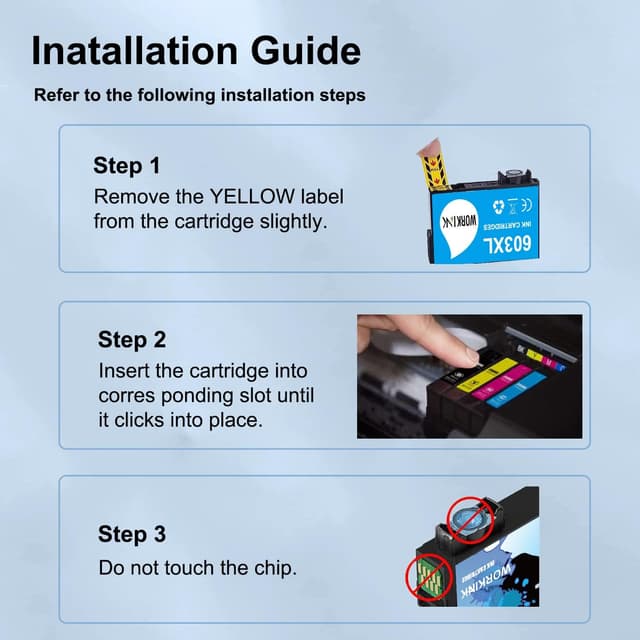 Inatallation Guide

Refer to the following installation steps

Step 1
Remove the YELLOW label from the cartridge slightly.

WORKINK
INK CARTRIDGES
603XL

Step 2
Insert the cartridge into corres ponding slot until it clicks into place.

Step 3
Do not touch the chip.

WORKINK
INK CARTRIDGES