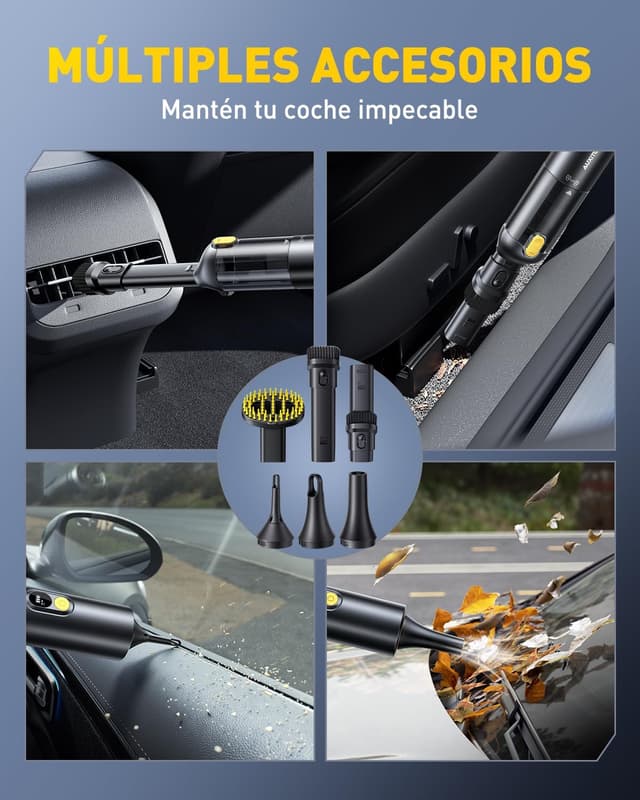 MÚLTIPLES ACCESORIOS

Mantén tu coche impecable