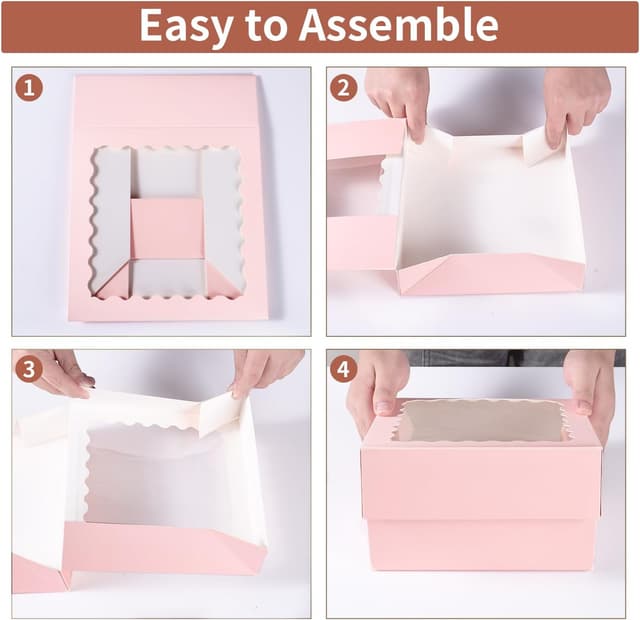 Easy to Assemble

1

2

3

4