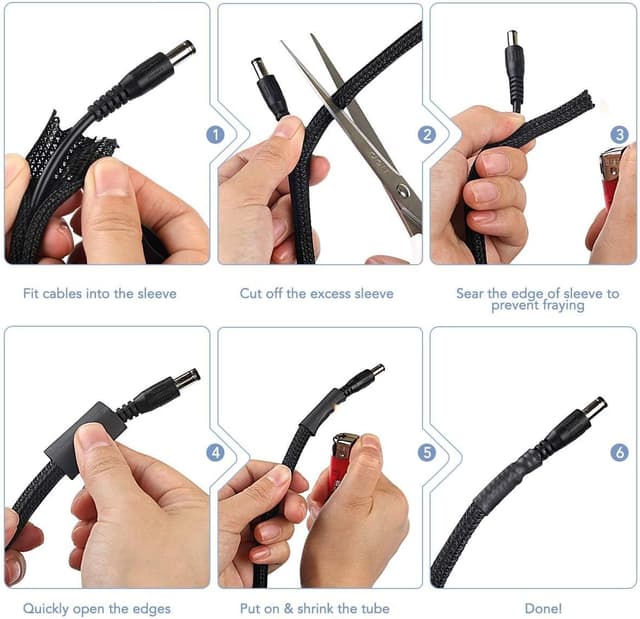 1

Fit cables into the sleeve

2

Cut off the excess sleeve

3

Sear the edge of sleeve to prevent fraying

4

Quickly open the edges

5

Put on & shrink the tube

6

Done!