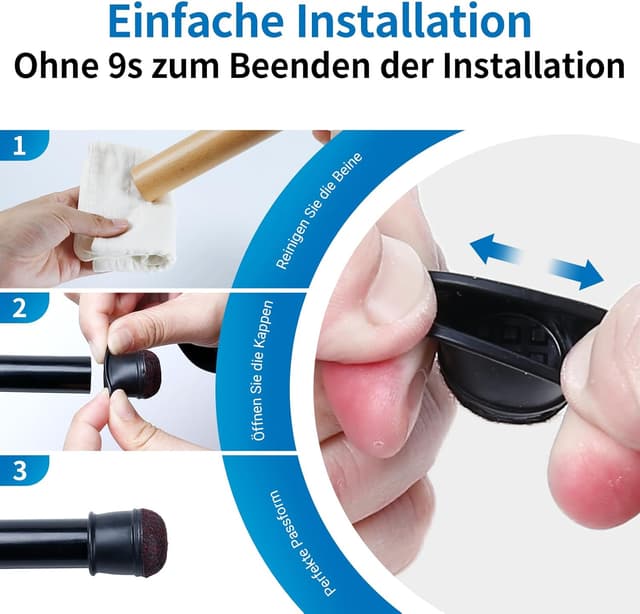 Einfache Installation
Ohne 9s zum Beenden der Installation

1

Reinigen Sie die Beine

2

Öffnen Sie die Kappen

3

Perfekte Passform