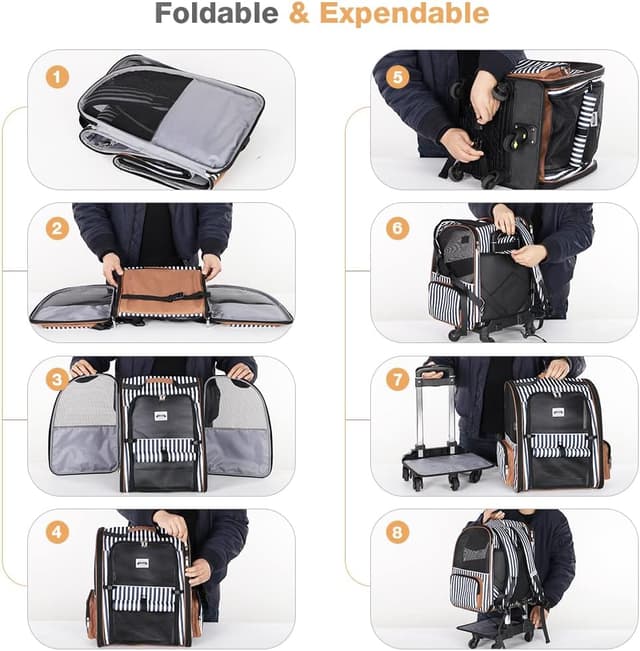 Foldable & Expendable

1

2

3

4

5

6

7

8