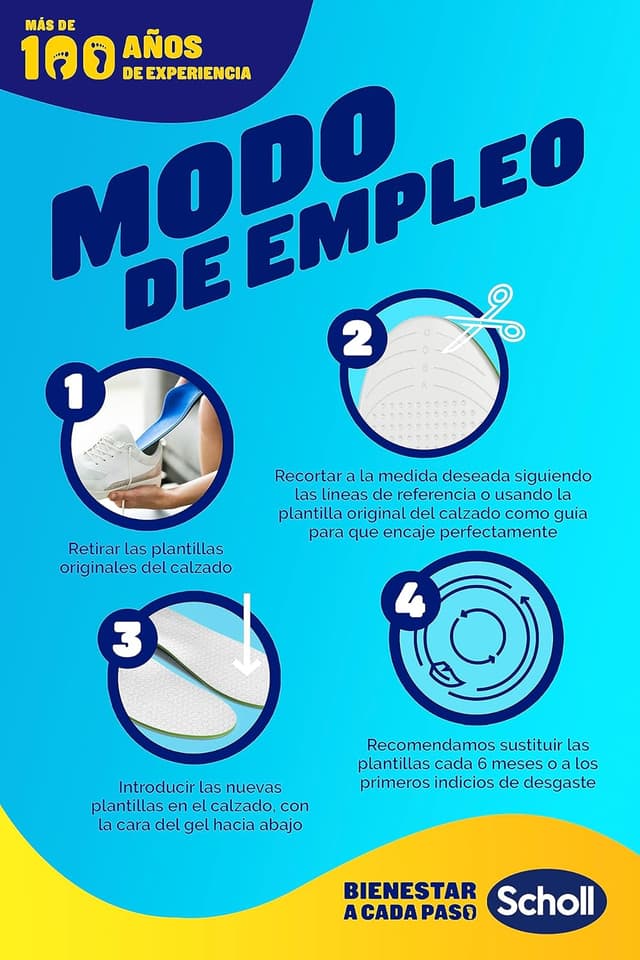 MÁS DE 100 AÑOS DE EXPERIENCIA

MODO DE EMPLEO

1

Retirar las plantillas originales del calzado

2

Recortar a la medida deseada siguiendo las lineas de referencia o usando la plantilla original del calzado como guía para que encaje perfectamente

3

Introducir las nuevas plantillas en el calzado, con la cara del gel hacia abajo

4

Recomendamos sustituir las plantillas cada 6 meses o a los primeros indicios de desgaste

BIENESTAR A CADA PASO

Scholl