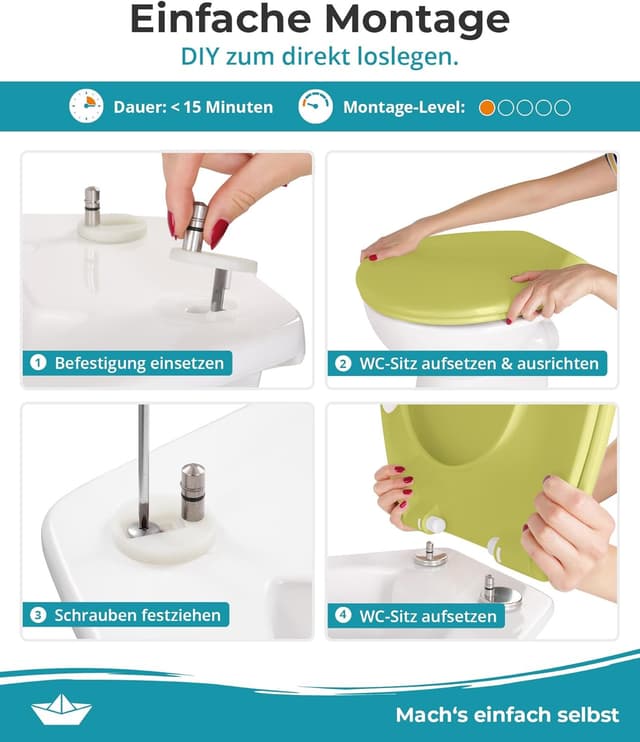 Einfache Montage

DIY zum direkt loslegen.

Dauer: < 15 Minuten

Montage-Level:

1 Befestigung einsetzen

2 WC-Sitz aufsetzen & ausrichten

3 Schrauben festziehen

4 WC-Sitz aufsetzen

Mach's einfach selbst