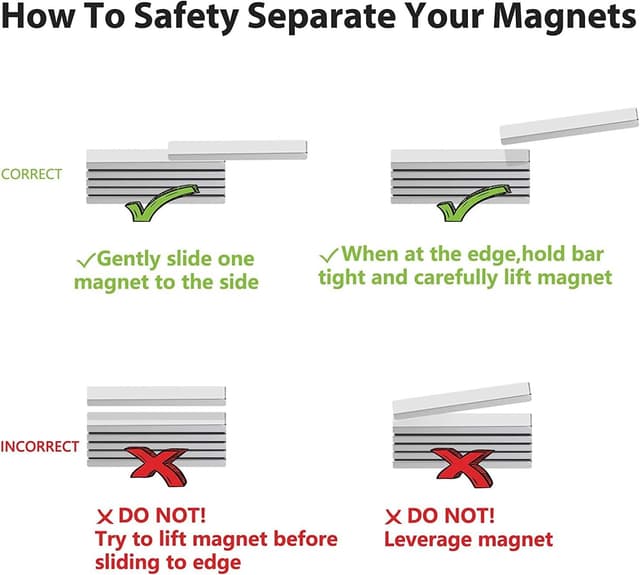 How To Safety Separate Your Magnets

CORRECT

✓Gently slide one magnet to the side

✓When at the edge,hold bar tight and carefully lift magnet

INCORRECT

✗ DO NOT!
Try to lift magnet before sliding to edge

✗ DO NOT!
Leverage magnet