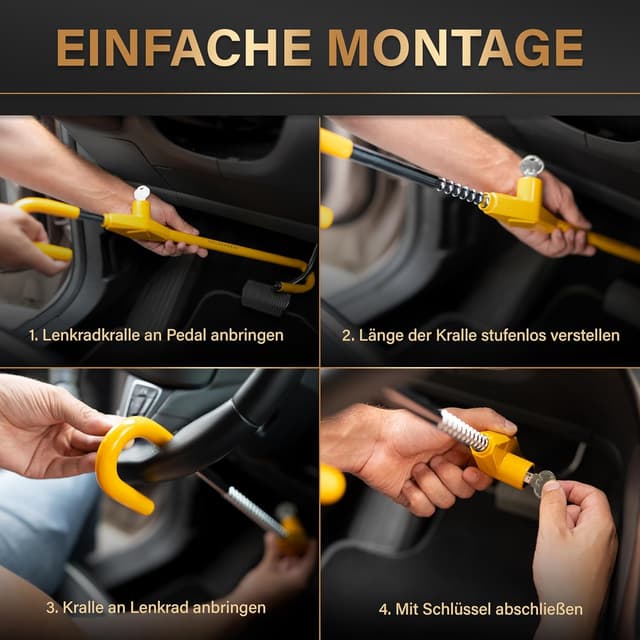 EINFACHE MONTAGE

1. Lenkradkralle an Pedal anbringen

2. Länge der Kralle stufenlos verstellen

3. Kralle an Lenkrad anbringen

4. Mit Schlüssel abschließen