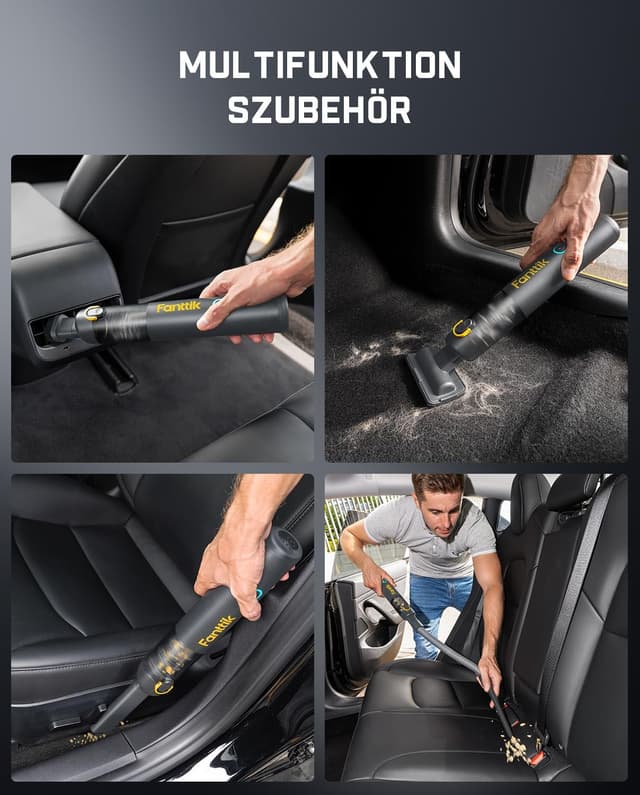 MULTIFUNKTION SZUBEHÖR

Fanttik

Fanttik

Fanttik